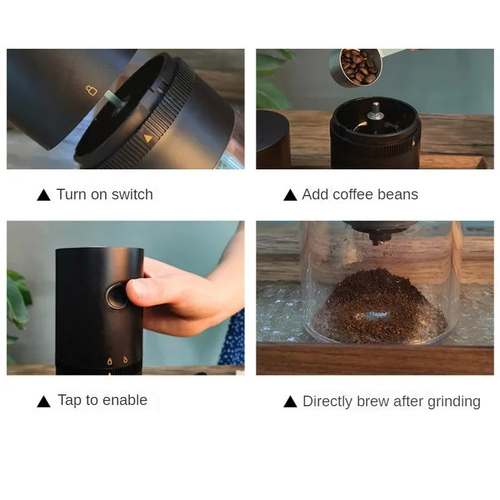 ▲ Turn on switch

▲ Add coffee beans

▲ Tap to enable

▲ Directly brew after grinding