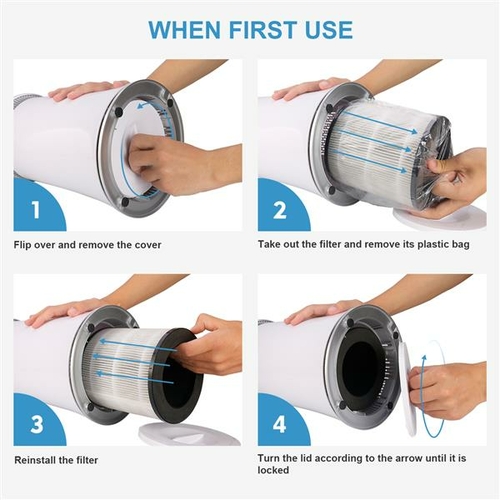 WHEN FIRST USE

1

Flip over and remove the cover

2

Take out the filter and remove its plastic bag

3

Reinstall the filter

4

Turn the lid according to the arrow until it is locked